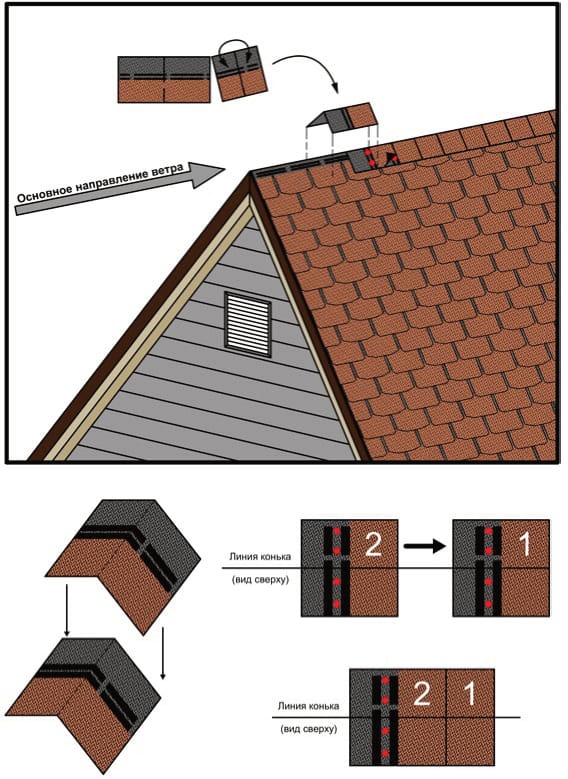 Основное направление ветра

Линия конька
(вид сверху)

2

1

Линия конька
(вид сверху)

2 1